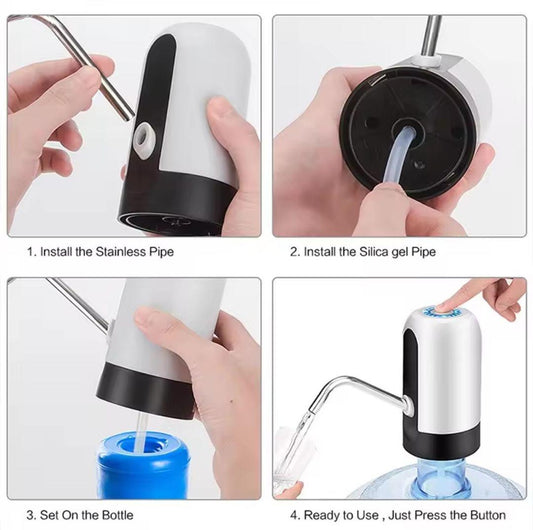 1. Install the Stainless Pipe

2. Install the Silica gel Pipe

3. Set On the Bottle

4. Ready to Use , Just Press the Button